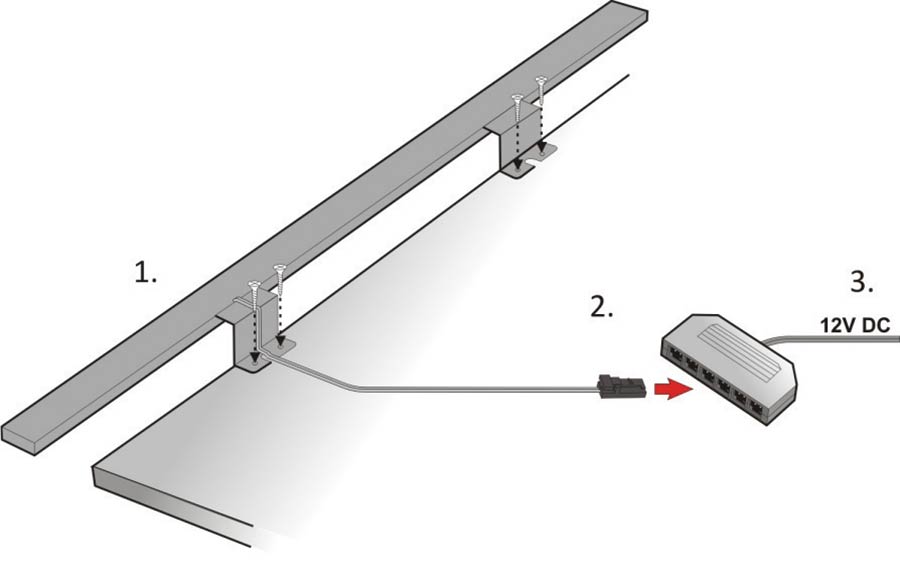 1.

2.

3.

12V DC